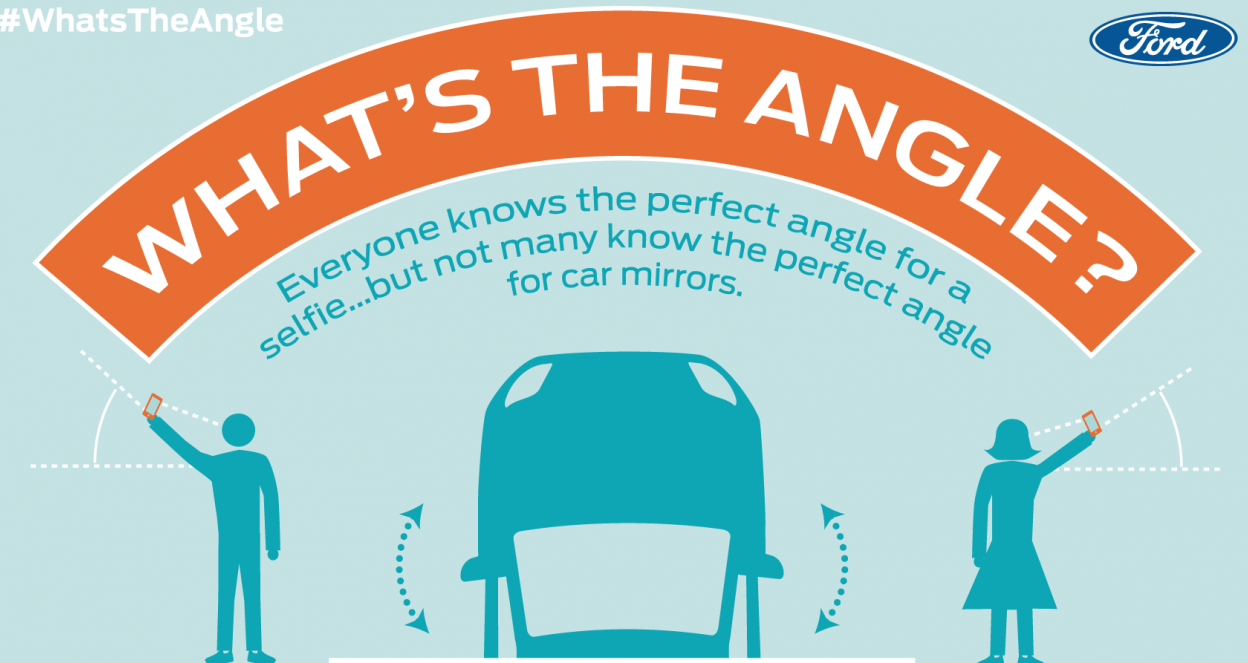 #WhatsTheAngle

Ford

WHAT'S THE ANGLE?

Everyone knows the perfect angle for a selfie...but not many know the perfect angle for car mirrors.